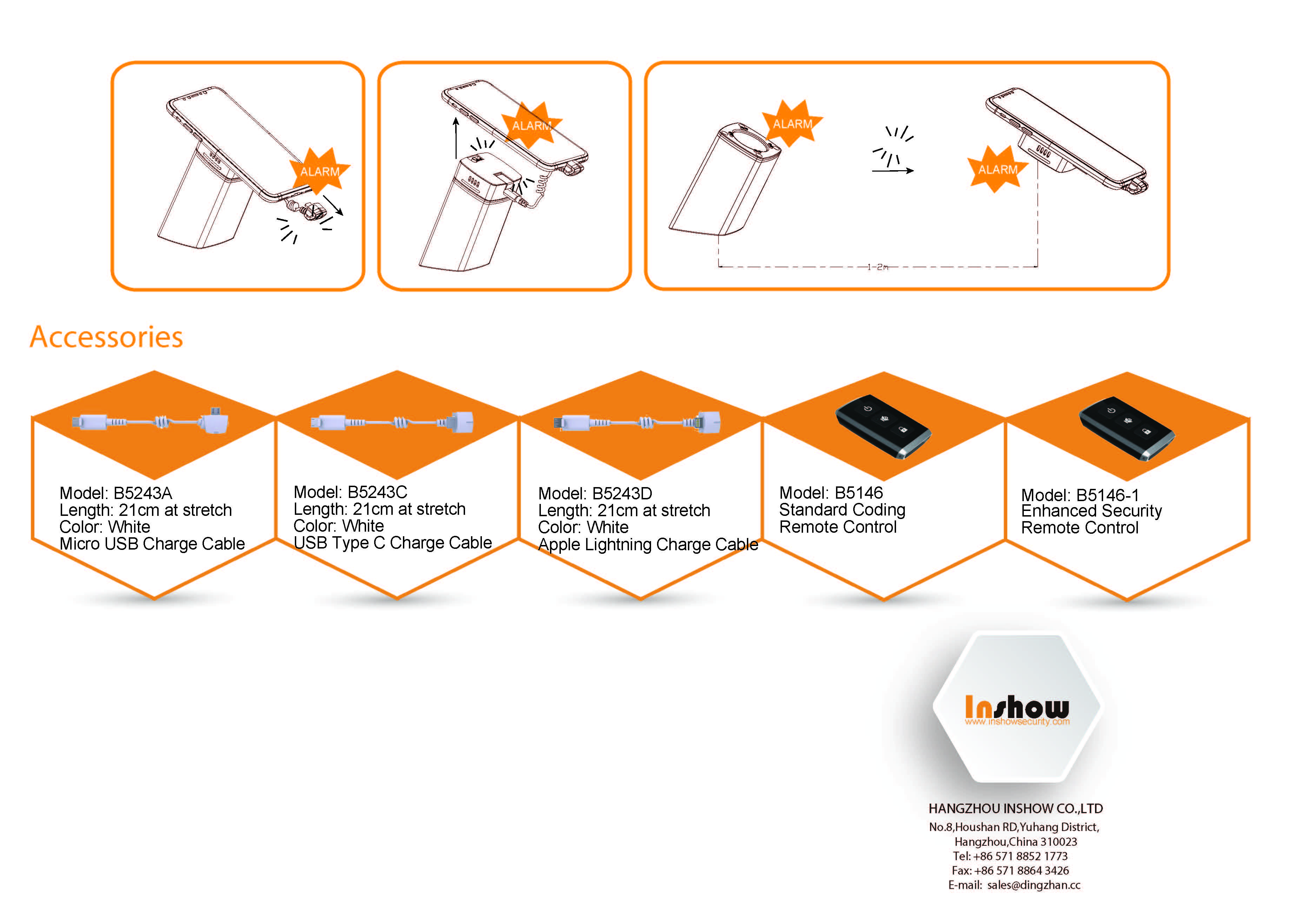 ALARM

ALARM

ALARM

ALARM

1-2m

Accessories

Model: B5243A
Length: 21cm at stretch
Color: White
Micro USB Charge Cable

Model: B5243C
Length: 21cm at stretch
Color: White
USB Type C Charge Cable

Model: B5243D
Length: 21cm at stretch
Color: White
Apple Lightning Charge Cable

Model: B5146
Standard Coding
Remote Control

Model: B5146-1
Enhanced Security
Remote Control

Inshow
www.inshowsecurity.com

HANGZHOU INSHOW CO.,LTD
No.8,Houshan RD,Yuhang District,
Hangzhou,China 310023
Tel: +86 571 8852 1773
Fax: +86 571 8864 3426
E-mail: sales@dingzhan.cc