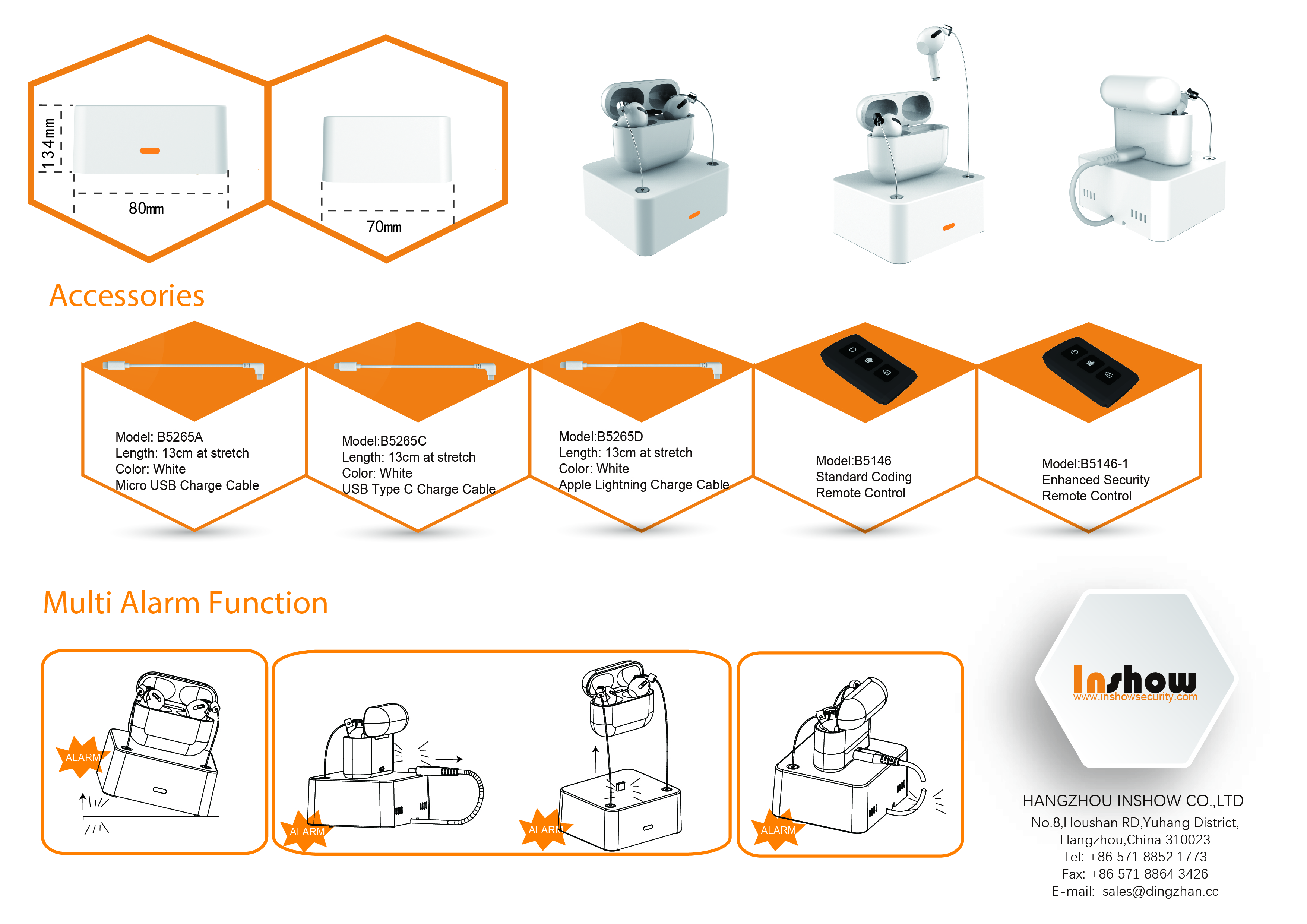 134mm

80mm

70mm

Accessories

Model: B5265A
Length: 13cm at stretch
Color: White
Micro USB Charge Cable

Model:B5265C
Length: 13cm at stretch
Color: White
USB Type C Charge Cable

Model:B5265D
Length: 13cm at stretch
Color: White
Apple Lightning Charge Cable

Model:B5146
Standard Coding
Remote Control

Model:B5146-1
Enhanced Security
Remote Control

Multi Alarm Function

ALARM

ALARM

ALARM

ALARM

Inshow
www.inshowsecurity.com

HANGZHOU INSHOW CO.,LTD
No.8,Houshan RD,Yuhang District,
Hangzhou,China 310023
Tel: +86 571 8852 1773
Fax: +86 571 8864 3426
E-mail: sales@dingzhan.cc