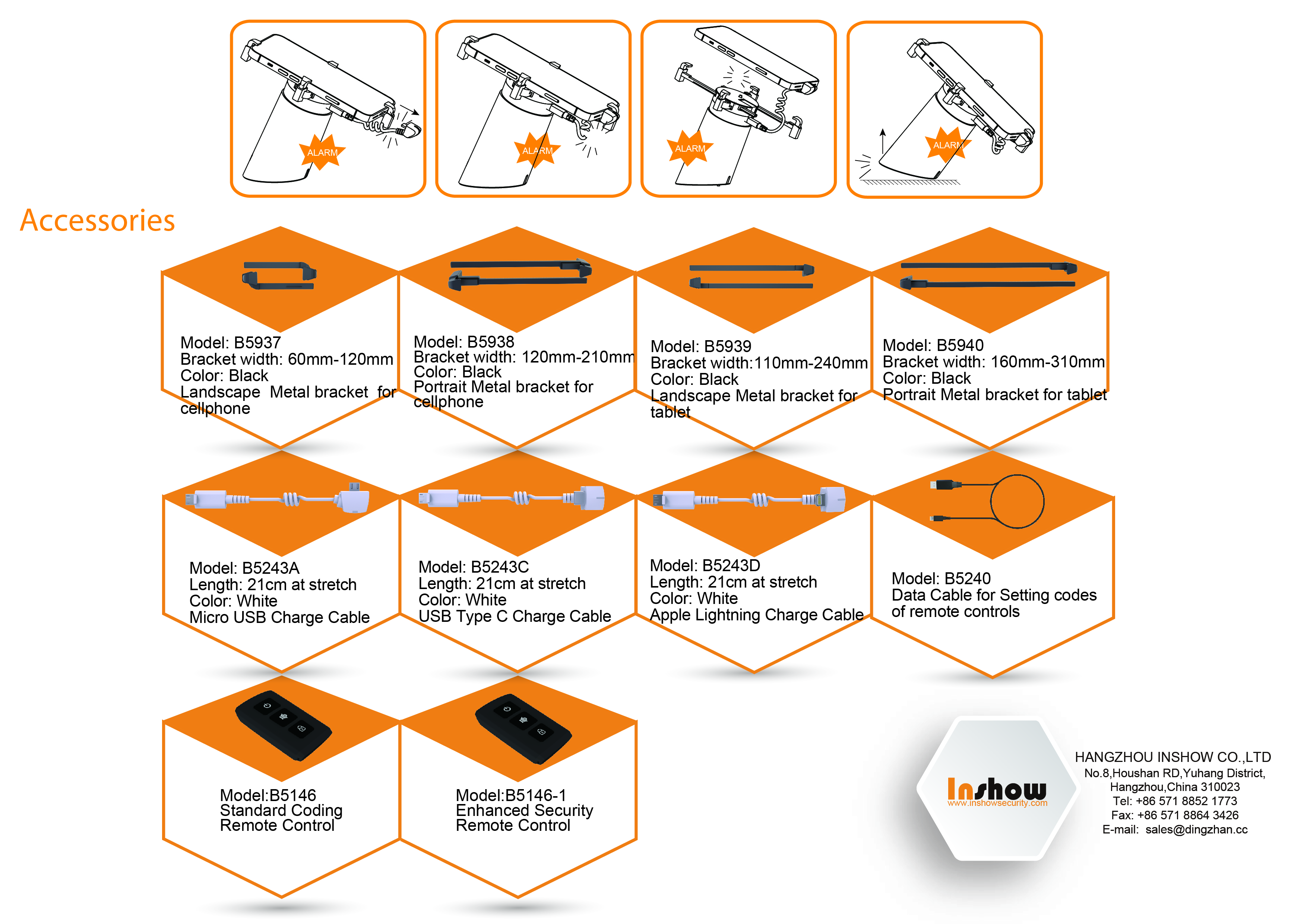 ALARM

ALARM

ALARM

ALARM

Accessories

Model: B5937
Bracket width: 60mm-120mm
Color: Black
Landscape Metal bracket for cellphone

Model: B5938
Bracket width: 120mm-210mm
Color: Black
Portrait Metal bracket for cellphone

Model: B5939
Bracket width:110mm-240mm
Color: Black
Landscape Metal bracket for tablet

Model: B5940
Bracket width: 160mm-310mm
Color: Black
Portrait Metal bracket for tablet

Model: B5243A
Length: 21cm at stretch
Color: White
Micro USB Charge Cable

Model: B5243C
Length: 21cm at stretch
Color: White
USB Type C Charge Cable

Model: B5243D
Length: 21cm at stretch
Color: White
Apple Lightning Charge Cable

Model: B5240
Data Cable for Setting codes of remote controls

Model:B5146
Standard Coding
Remote Control

Model:B5146-1
Enhanced Security
Remote Control

Inshow
www.inshowsecurity.com

HANGZHOU INSHOW CO.,LTD
No.8,Houshan RD,Yuhang District,
Hangzhou,China 310023
Tel: +86 571 8852 1773
Fax: +86 571 8864 3426
E-mail: sales@dingzhan.cc