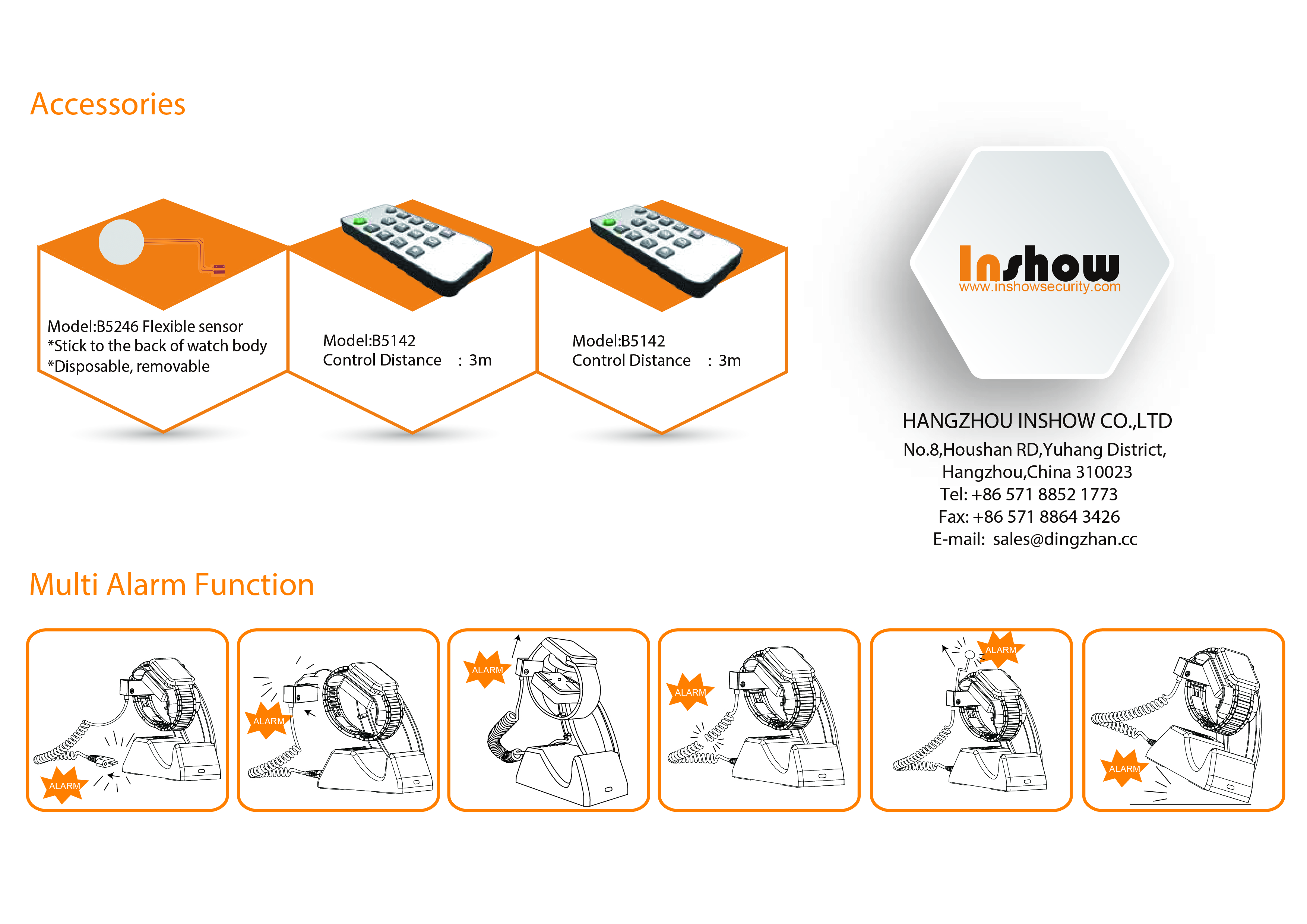 Accessories

Model:B5246 Flexible sensor
*Stick to the back of watch body
*Disposable, removable

Model:B5142
Control Distance : 3m

Model:B5142
Control Distance : 3m

Inshow
www.inshowsecurity.com

HANGZHOU INSHOW CO.,LTD
No.8,Houshan RD,Yuhang District,
Hangzhou,China 310023
Tel: +86 571 8852 1773
Fax: +86 571 8864 3426
E-mail: sales@dingzhan.cc

Multi Alarm Function

ALARM

ALARM

ALARM

ALARM

ALARM

ALARM