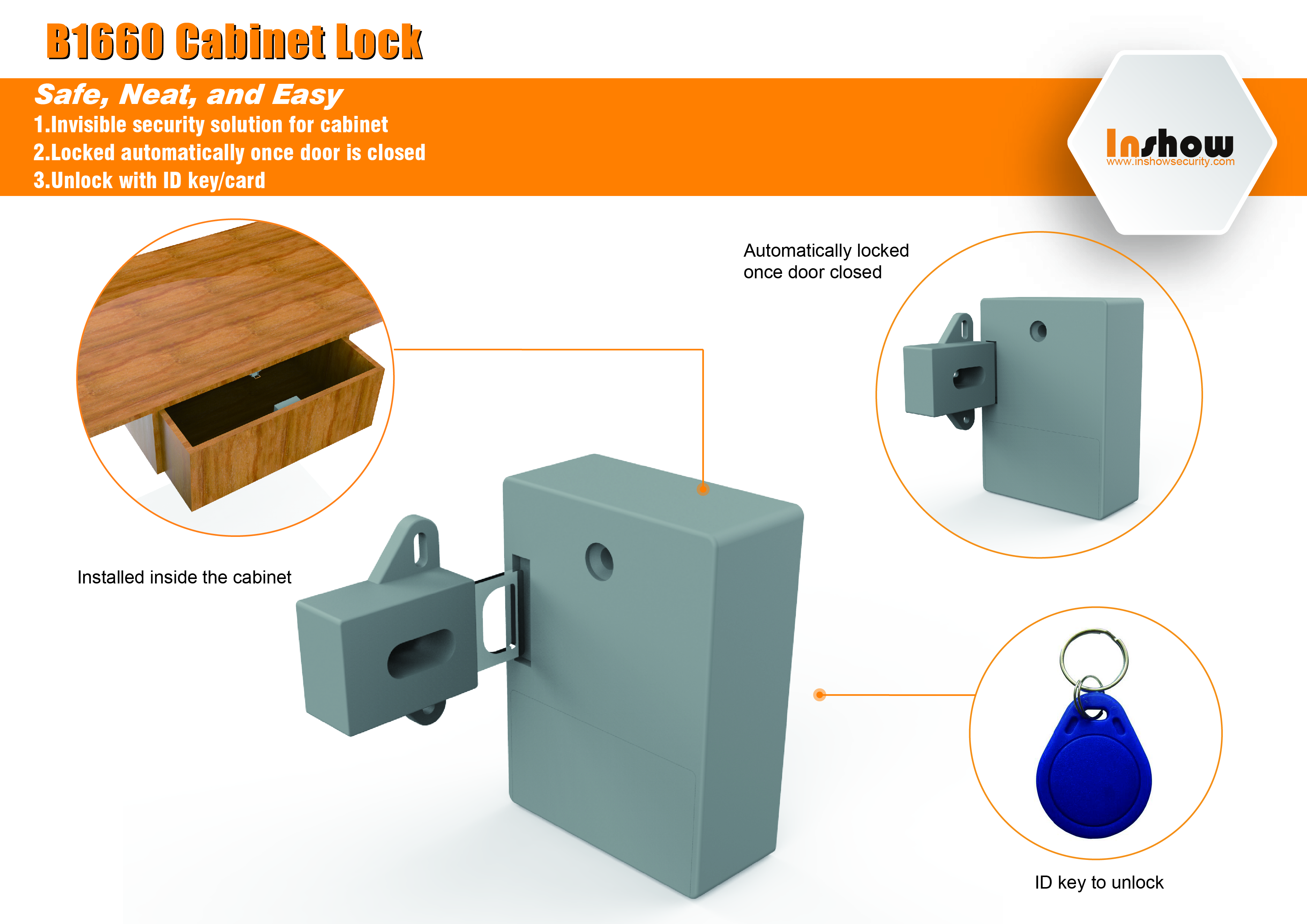 B1660 Cabinet Lock

Safe, Neat, and Easy
1.Invisible security solution for cabinet
2.Locked automatically once door is closed
3.Unlock with ID key/card

Inshow
www.inshowsecurity.com

Automatically locked once door closed

Installed inside the cabinet

ID key to unlock