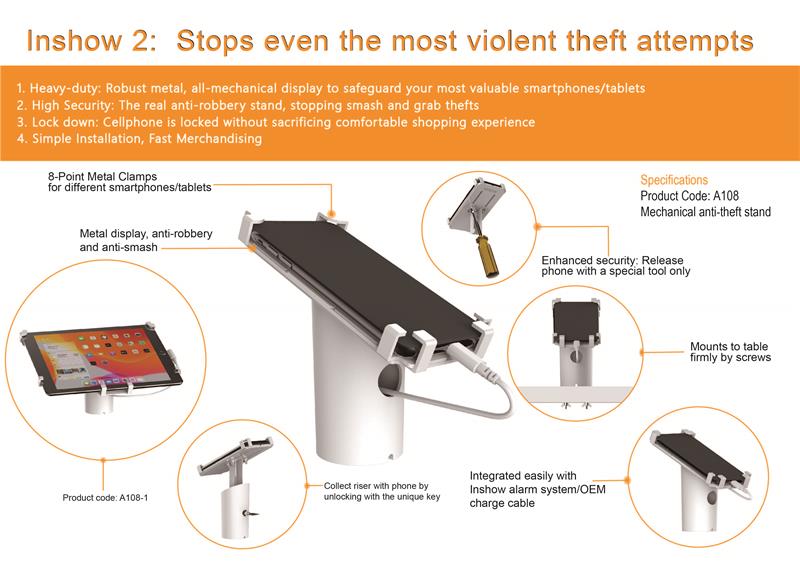 Inshow 2: Stops even the most violent theft attempts

1. Heavy-duty: Robust metal, all-mechanical display to safeguard your most valuable smartphones/tablets
2. High Security: The real anti-robbery stand, stopping smash and grab thefts
3. Lock down: Cellphone is locked without sacrificing comfortable shopping experience
4. Simple Installation, Fast Merchandising

8-Point Metal Clamps for different smartphones/tablets

Metal display, anti-robbery and anti-smash

Specifications
Product Code: A108
Mechanical anti-theft stand

Enhanced security: Release phone with a special tool only

Mounts to table firmly by screws

Product code: A108-1

Collect riser with phone by unlocking with the unique key

Integrated easily with Inshow alarm system/OEM charge cable